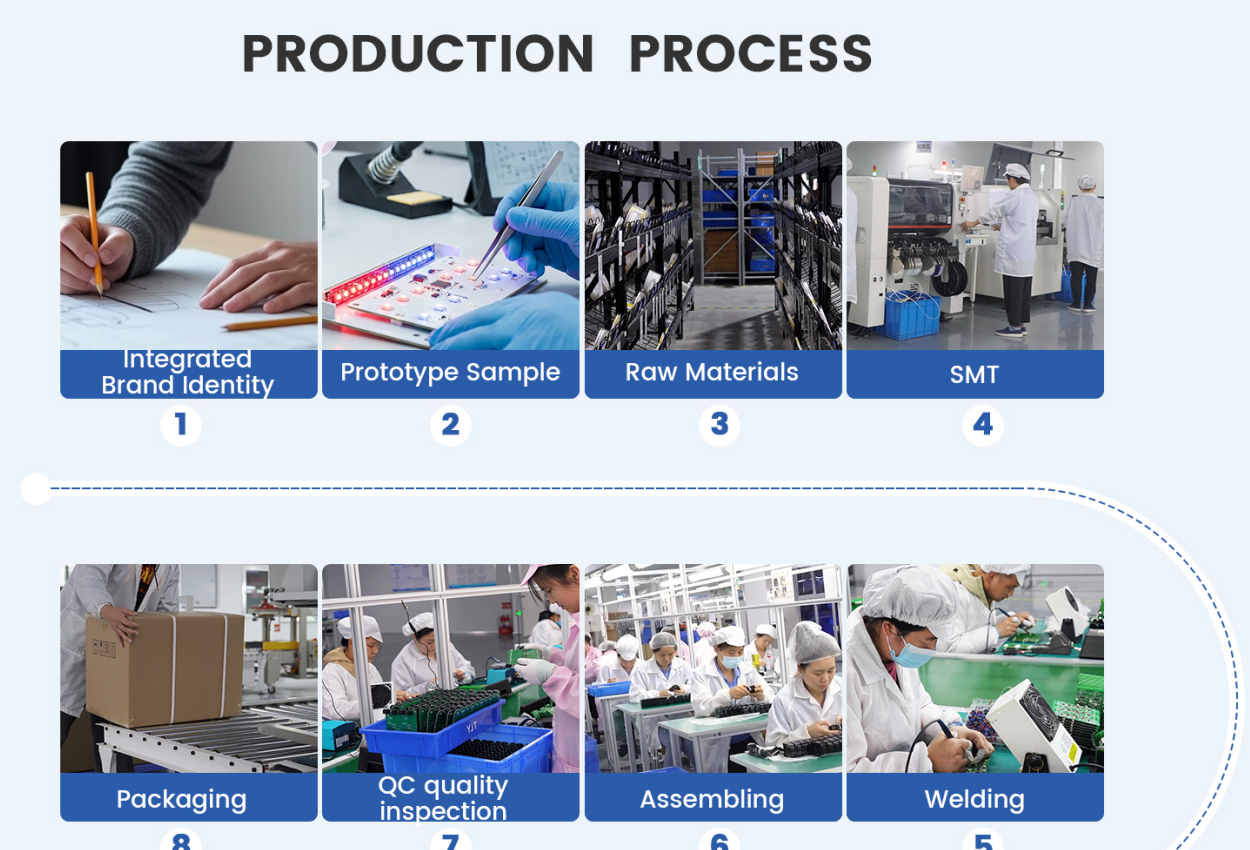 PRODUCTION PROCESS

Integrated Brand Identity
1

Prototype Sample
2

Raw Materials
3

SMT
4

Packaging
8

QC quality inspection
7

Assembling
6

Welding
5